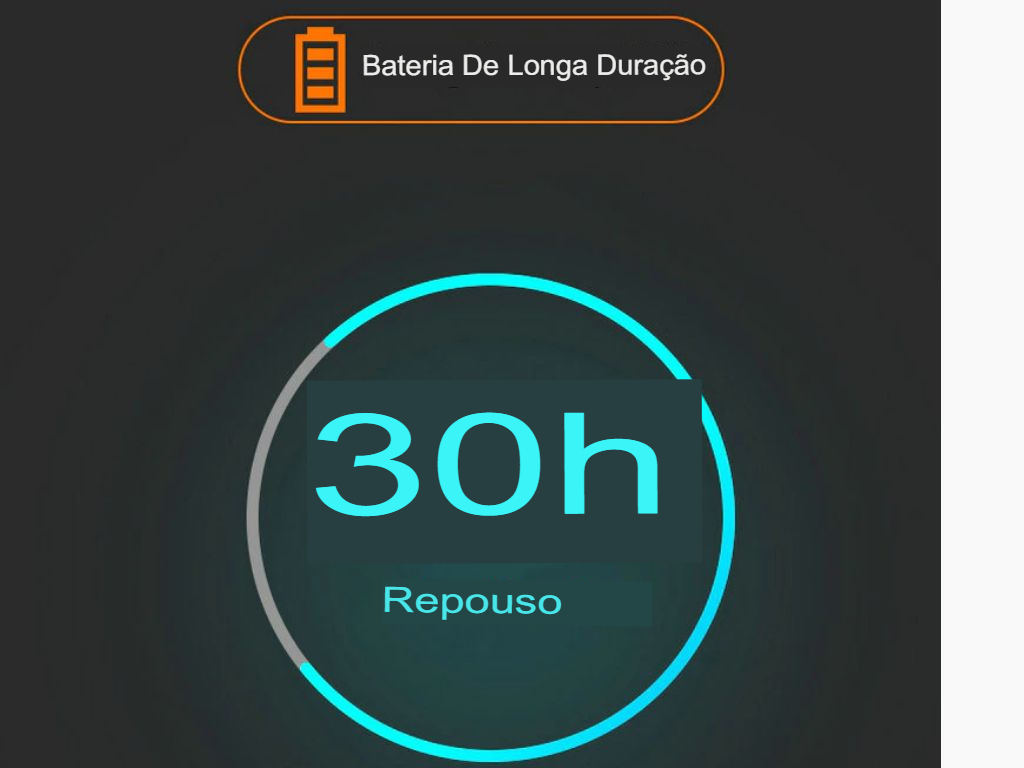 Bateria De Longa Duração

30h

Repouso